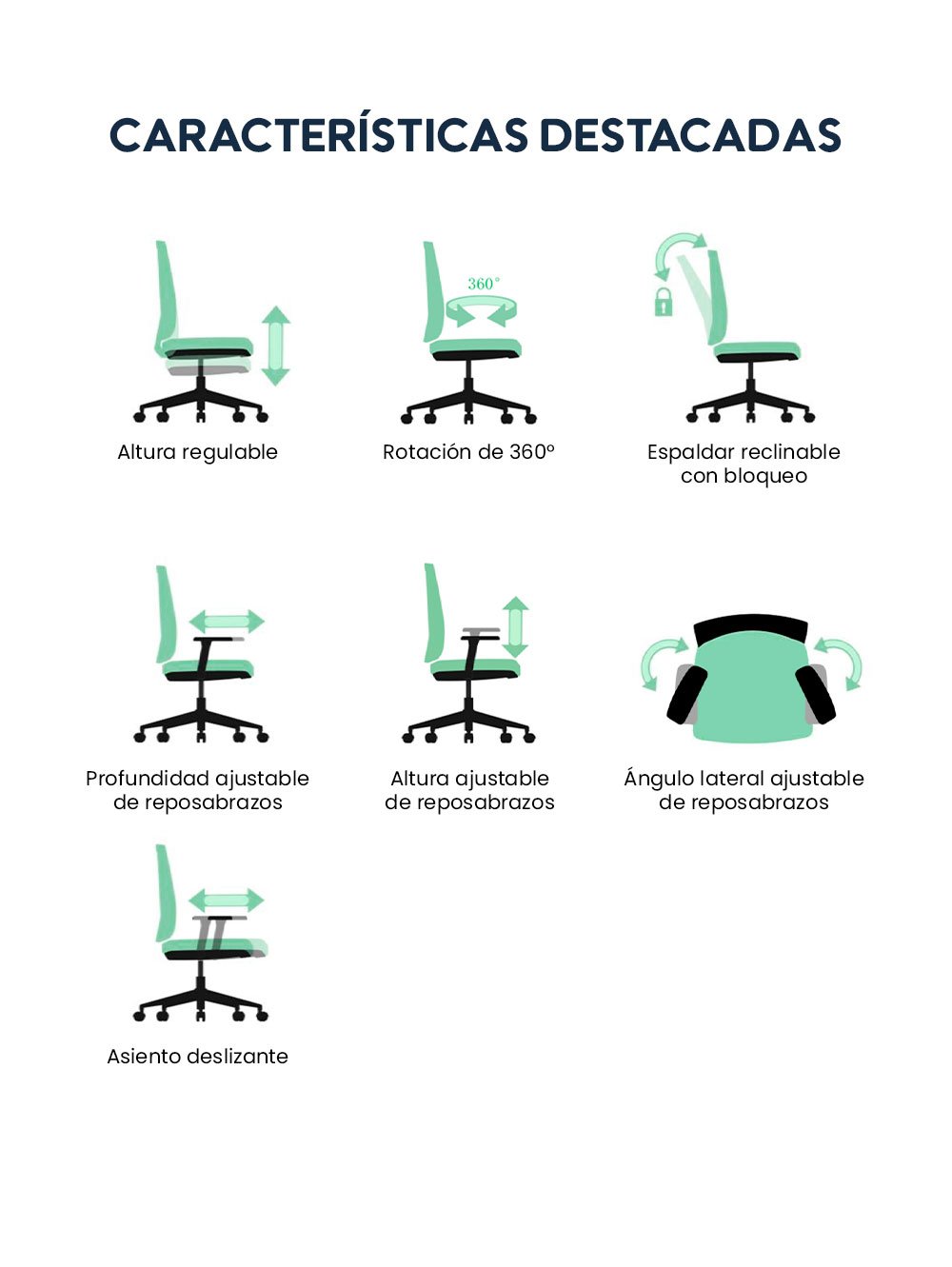 CARACTERÍSTICAS DESTACADAS

Altura regulable

360°

Rotación de 360º

Espaldar reclinable con bloqueo

Profundidad ajustable de reposabrazos

Altura ajustable de reposabrazos

Ángulo lateral ajustable de reposabrazos

Asiento deslizante